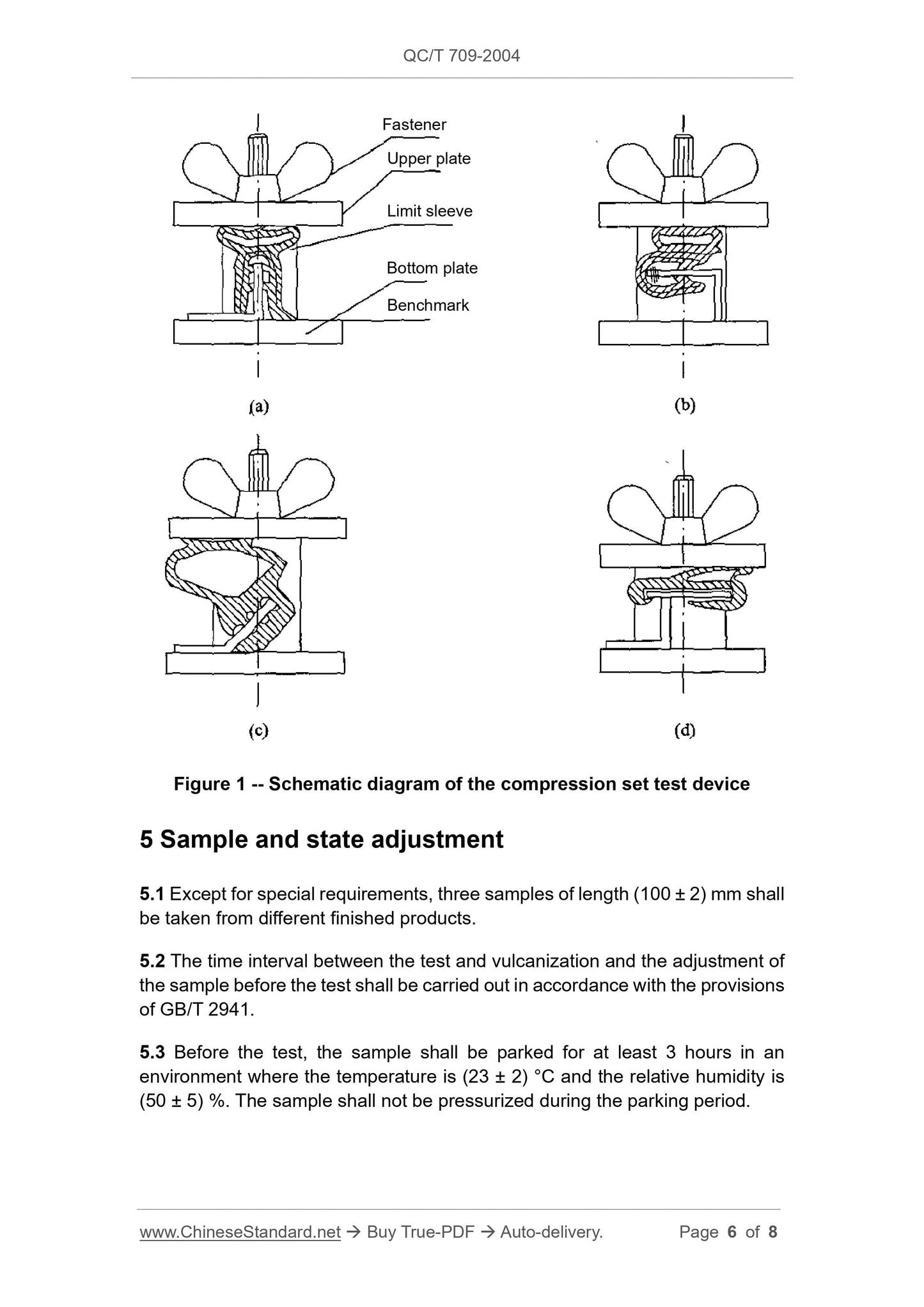 QC/T 709-2004

Fastener

Upper plate

Limit sleeve

Bottom plate

Benchmark

(a)

(b)

(c)

(d)

Figure 1 -- Schematic diagram of the compression set test device

5 Sample and state adjustment

5.1 Except for special requirements, three samples of length (100 ± 2) mm shall be taken from different finished products.

5.2 The time interval between the test and vulcanization and the adjustment of the sample before the test shall be carried out in accordance with the provisions of GB/T 2941.

5.3 Before the test, the sample shall be parked for at least 3 hours in an environment where the temperature is (23 ± 2) °C and the relative humidity is (50 ± 5) %. The sample shall not be pressurized during the parking period.

www.ChineseStandard.net → Buy True-PDF → Auto-delivery. Page 6 of 8