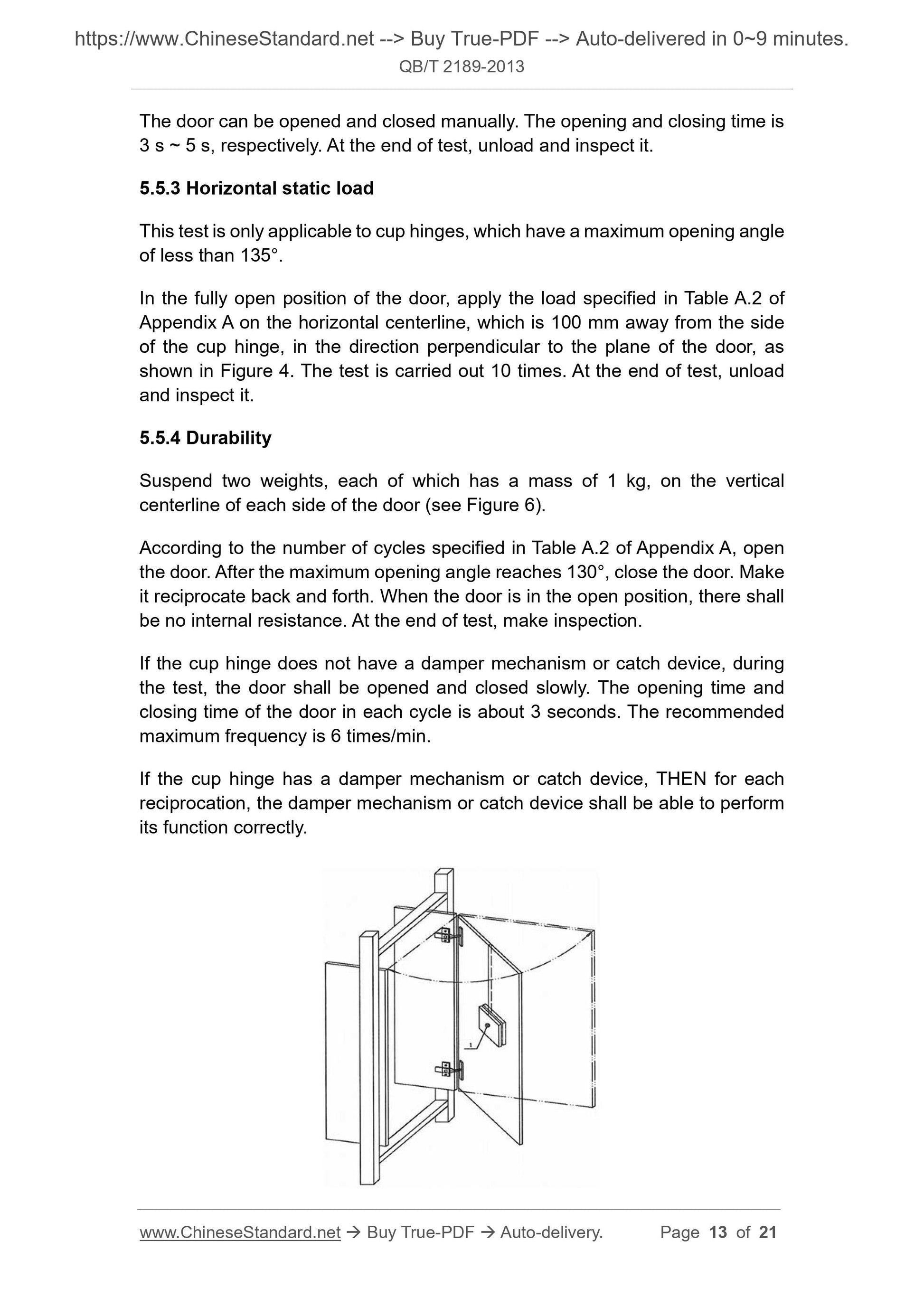 https://www.ChineseStandard.net --> Buy True-PDF --> Auto-delivered in 0~9 minutes.
QB/T 2189-2013

The door can be opened and closed manually. The opening and closing time is 3 s ~ 5 s, respectively. At the end of test, unload and inspect it.

5.5.3 Horizontal static load

This test is only applicable to cup hinges, which have a maximum opening angle of less than 135°.

In the fully open position of the door, apply the load specified in Table A.2 of Appendix A on the horizontal centerline, which is 100 mm away from the side of the cup hinge, in the direction perpendicular to the plane of the door, as shown in Figure 4. The test is carried out 10 times. At the end of test, unload and inspect it.

5.5.4 Durability

Suspend two weights, each of which has a mass of 1 kg, on the vertical centerline of each side of the door (see Figure 6).

According to the number of cycles specified in Table A.2 of Appendix A, open the door. After the maximum opening angle reaches 130°, close the door. Make it reciprocate back and forth. When the door is in the open position, there shall be no internal resistance. At the end of test, make inspection.

If the cup hinge does not have a damper mechanism or catch device, during the test, the door shall be opened and closed slowly. The opening time and closing time of the door in each cycle is about 3 seconds. The recommended maximum frequency is 6 times/min.

If the cup hinge has a damper mechanism or catch device, THEN for each reciprocation, the damper mechanism or catch device shall be able to perform its function correctly.

1

www.ChineseStandard.net → Buy True-PDF → Auto-delivery. Page 13 of 21