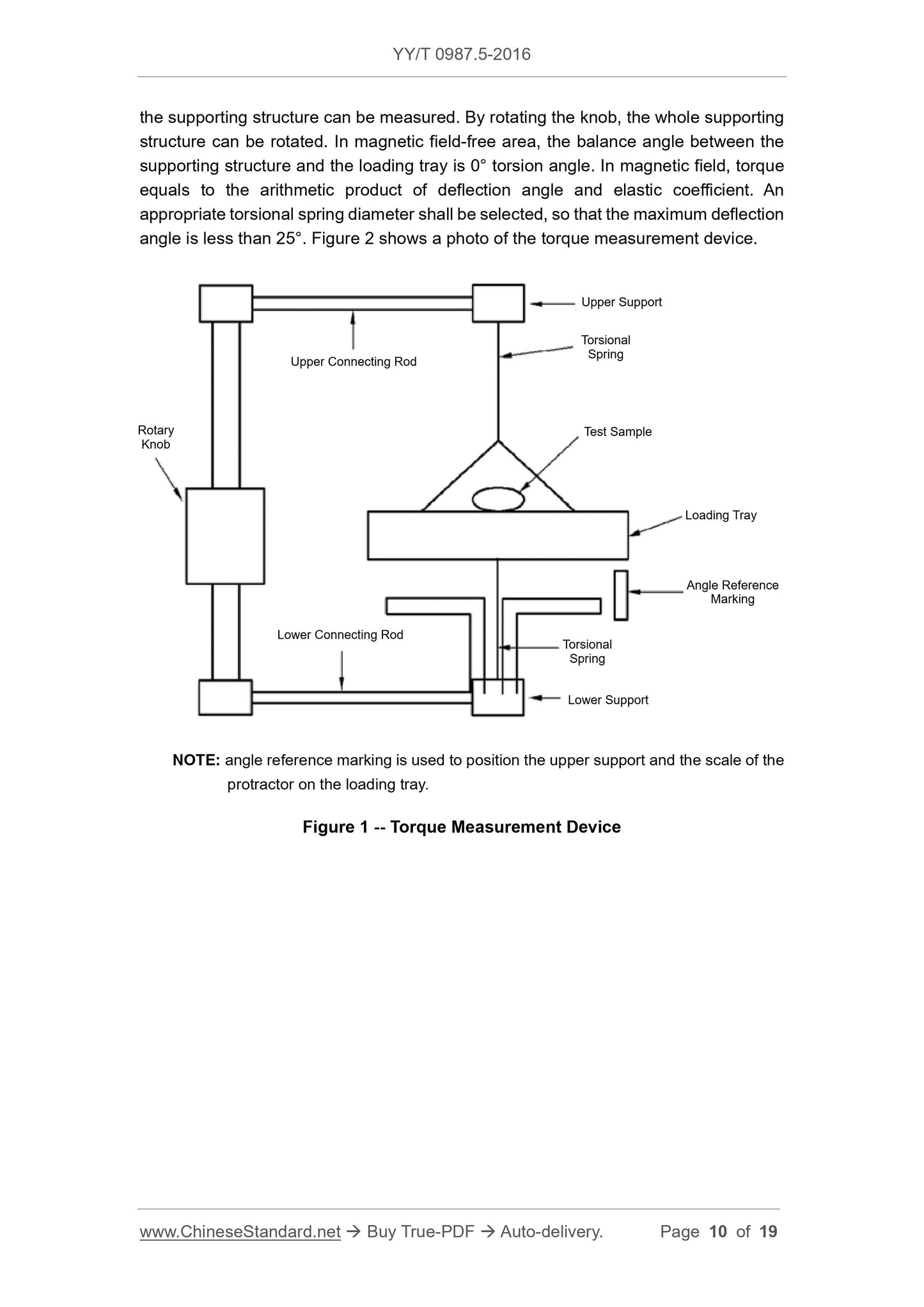 YY/T 0987.5-2016

the supporting structure can be measured. By rotating the knob, the whole supporting structure can be rotated. In magnetic field-free area, the balance angle between the supporting structure and the loading tray is 0° torsion angle. In magnetic field, torque equals to the arithmetic product of deflection angle and elastic coefficient. An appropriate torsional spring diameter shall be selected, so that the maximum deflection angle is less than 25°. Figure 2 shows a photo of the torque measurement device.

Upper Support
Torsional Spring
Upper Connecting Rod
Rotary Knob
Test Sample
Loading Tray
Angle Reference Marking
Lower Connecting Rod
Torsional Spring
Lower Support

NOTE: angle reference marking is used to position the upper support and the scale of the protractor on the loading tray.

Figure 1 -- Torque Measurement Device

www.ChineseStandard.net → Buy True-PDF → Auto-delivery. Page 10 of 19