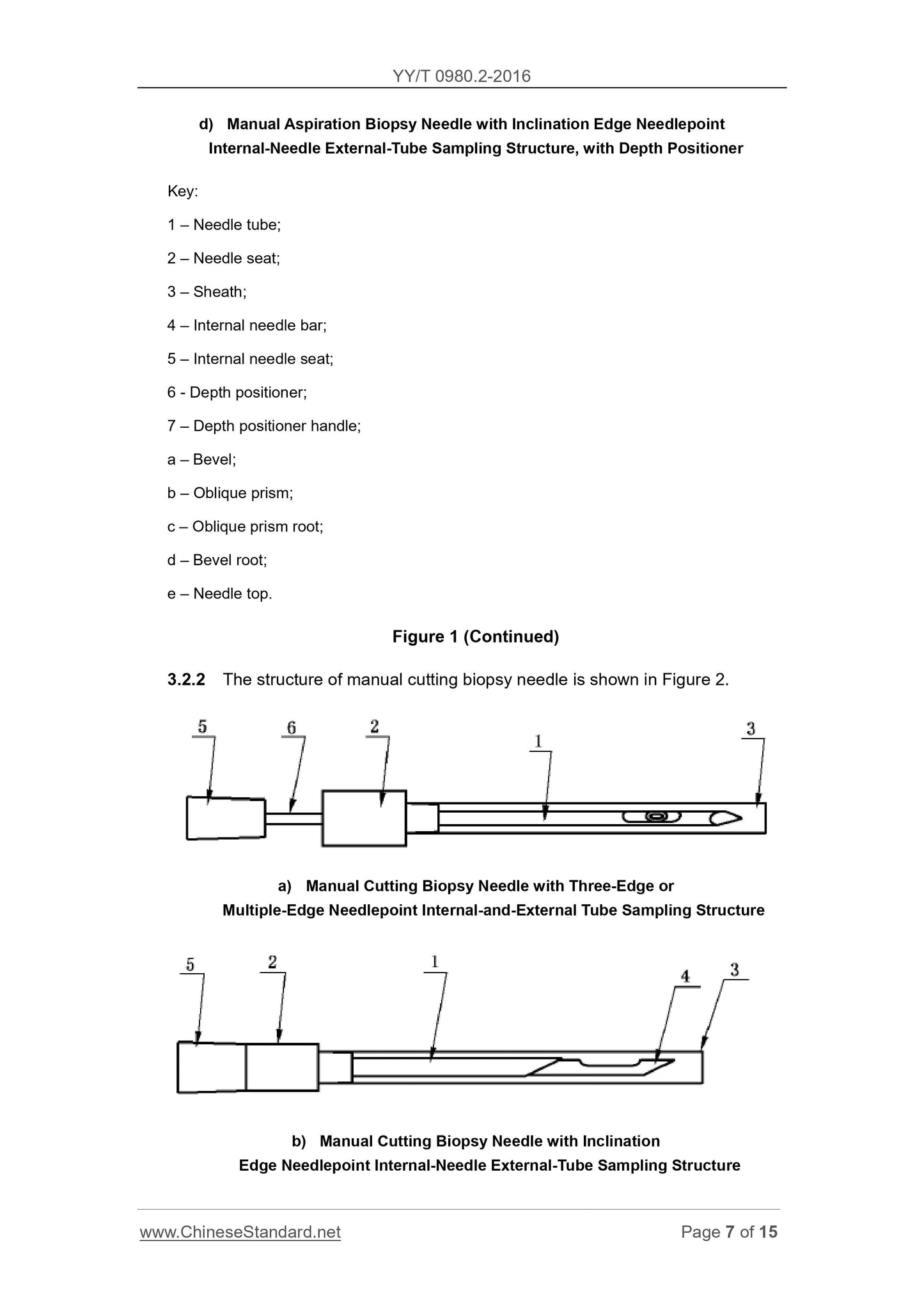 YY/T 0980.2-2016

d) Manual Aspiration Biopsy Needle with Inclination Edge Needlepoint Internal-Needle External-Tube Sampling Structure, with Depth Positioner

Key:

1 – Needle tube;

2 – Needle seat;

3 – Sheath;

4 – Internal needle bar;

5 – Internal needle seat;

6 - Depth positioner;

7 – Depth positioner handle;

a – Bevel;

b – Oblique prism;

c – Oblique prism root;

d – Bevel root;

e – Needle top.

Figure 1 (Continued)

3.2.2 The structure of manual cutting biopsy needle is shown in Figure 2.

5 6 2 1 3

a) Manual Cutting Biopsy Needle with Three-Edge or Multiple-Edge Needlepoint Internal-and-External Tube Sampling Structure

5 2 1 4 3

b) Manual Cutting Biopsy Needle with Inclination Edge Needlepoint Internal-Needle External-Tube Sampling Structure

www.ChineseStandard.net Page 7 of 15