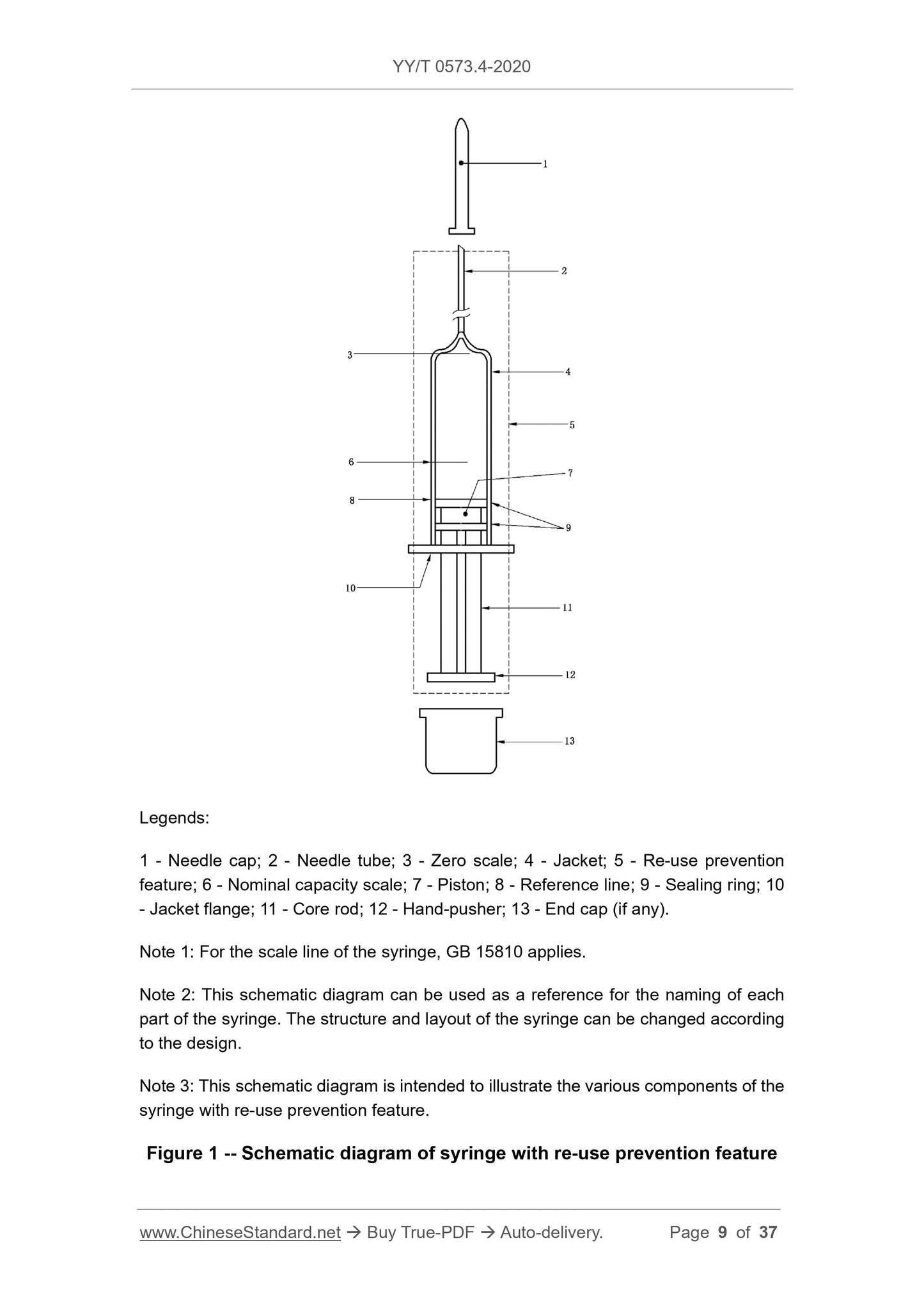 YY/T 0573.4-2020

1
2
3
4
5
6
7
8
9
10
11
12
13

Legends:

1 - Needle cap; 2 - Needle tube; 3 - Zero scale; 4 - Jacket; 5 - Re-use prevention feature; 6 - Nominal capacity scale; 7 - Piston; 8 - Reference line; 9 - Sealing ring; 10 - Jacket flange; 11 - Core rod; 12 - Hand-pusher; 13 - End cap (if any).

Note 1: For the scale line of the syringe, GB 15810 applies.

Note 2: This schematic diagram can be used as a reference for the naming of each part of the syringe. The structure and layout of the syringe can be changed according to the design.

Note 3: This schematic diagram is intended to illustrate the various components of the syringe with re-use prevention feature.

Figure 1 -- Schematic diagram of syringe with re-use prevention feature

www.ChineseStandard.net → Buy True-PDF → Auto-delivery. Page 9 of 37