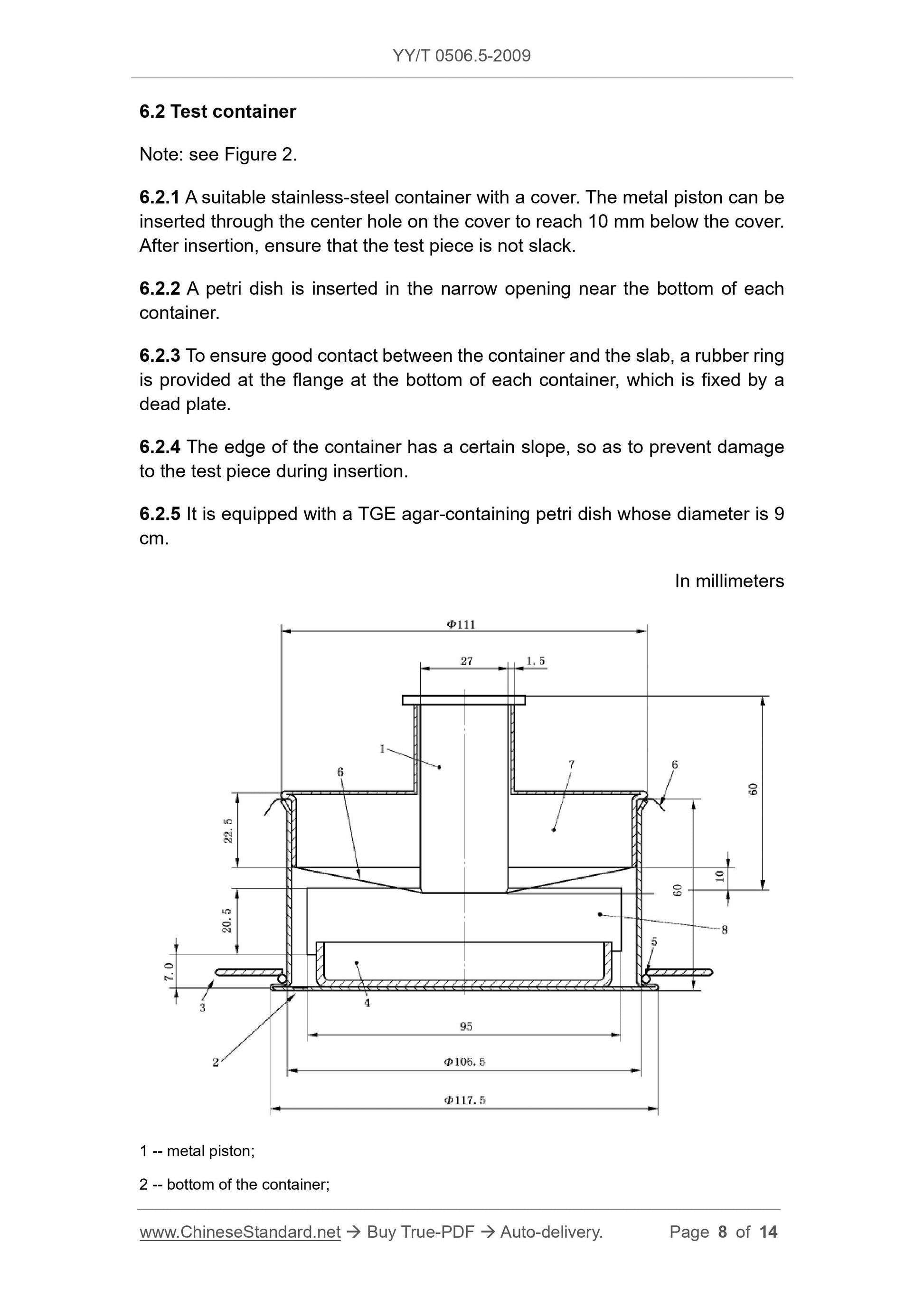 YY/T 0506.5-2009

6.2 Test container

Note: see Figure 2.

6.2.1 A suitable stainless-steel container with a cover. The metal piston can be inserted through the center hole on the cover to reach 10 mm below the cover. After insertion, ensure that the test piece is not slack.

6.2.2 A petri dish is inserted in the narrow opening near the bottom of each container.

6.2.3 To ensure good contact between the container and the slab, a rubber ring is provided at the flange at the bottom of each container, which is fixed by a dead plate.

6.2.4 The edge of the container has a certain slope, so as to prevent damage to the test piece during insertion.

6.2.5 It is equipped with a TGE agar-containing petri dish whose diameter is 9 cm.

In millimeters

Φ111
27
1.5
1
6
7
6
60
22.5
10
60
20.5
8
5
7.0
3
4
2
95
Φ106.5
Φ117.5

1 -- metal piston;

2 -- bottom of the container;

www.ChineseStandard.net → Buy True-PDF → Auto-delivery. Page 8 of 14