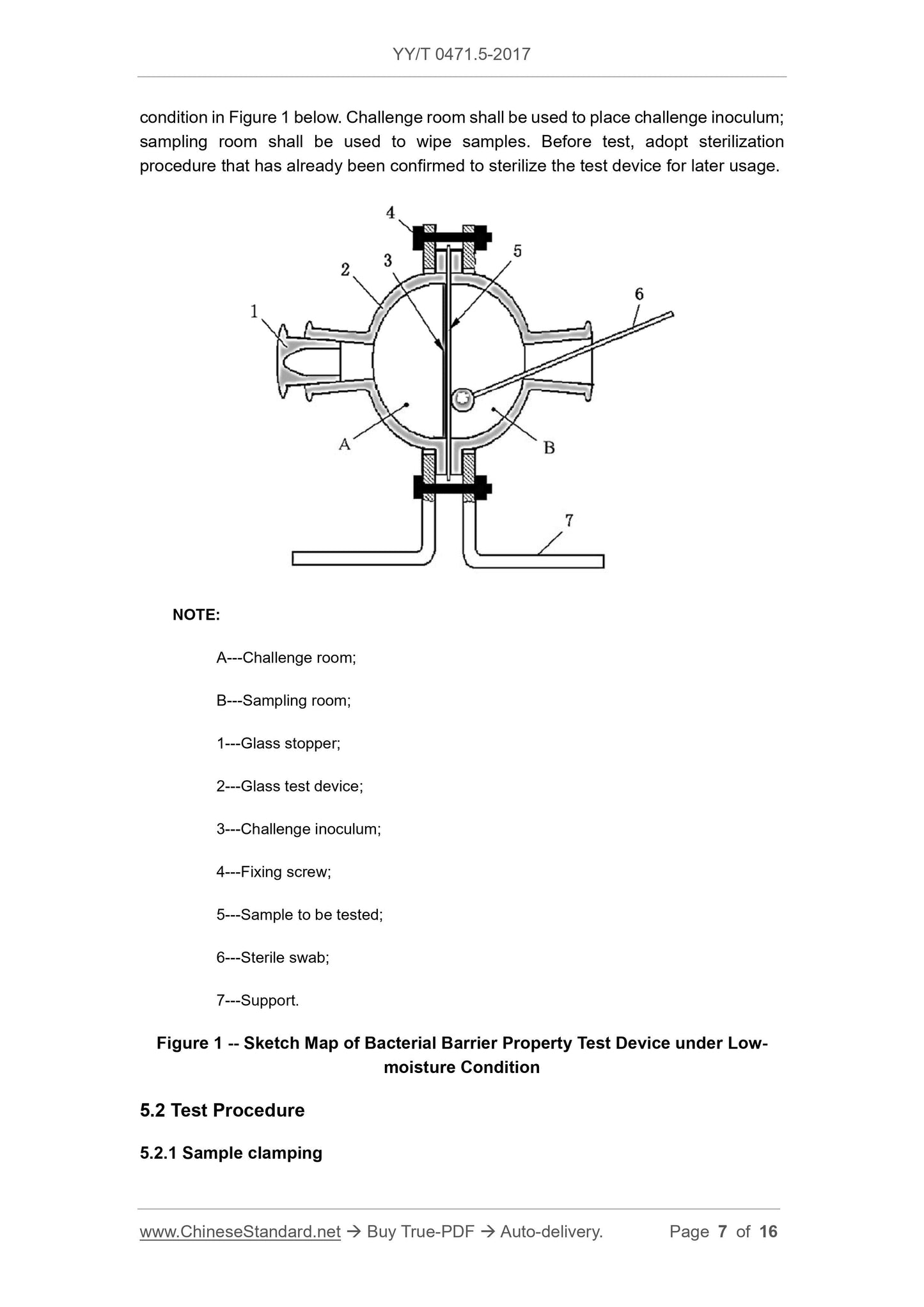 YY/T 0471.5-2017

condition in Figure 1 below. Challenge room shall be used to place challenge inoculum; sampling room shall be used to wipe samples. Before test, adopt sterilization procedure that has already been confirmed to sterilize the test device for later usage.

4
5
3
2
6
1
A
B
7

NOTE:

A---Challenge room;

B---Sampling room;

1---Glass stopper;

2---Glass test device;

3---Challenge inoculum;

4---Fixing screw;

5---Sample to be tested;

6---Sterile swab;

7---Support.

Figure 1 -- Sketch Map of Bacterial Barrier Property Test Device under Low-moisture Condition

5.2 Test Procedure

5.2.1 Sample clamping

www.ChineseStandard.net → Buy True-PDF → Auto-delivery. Page 7 of 16