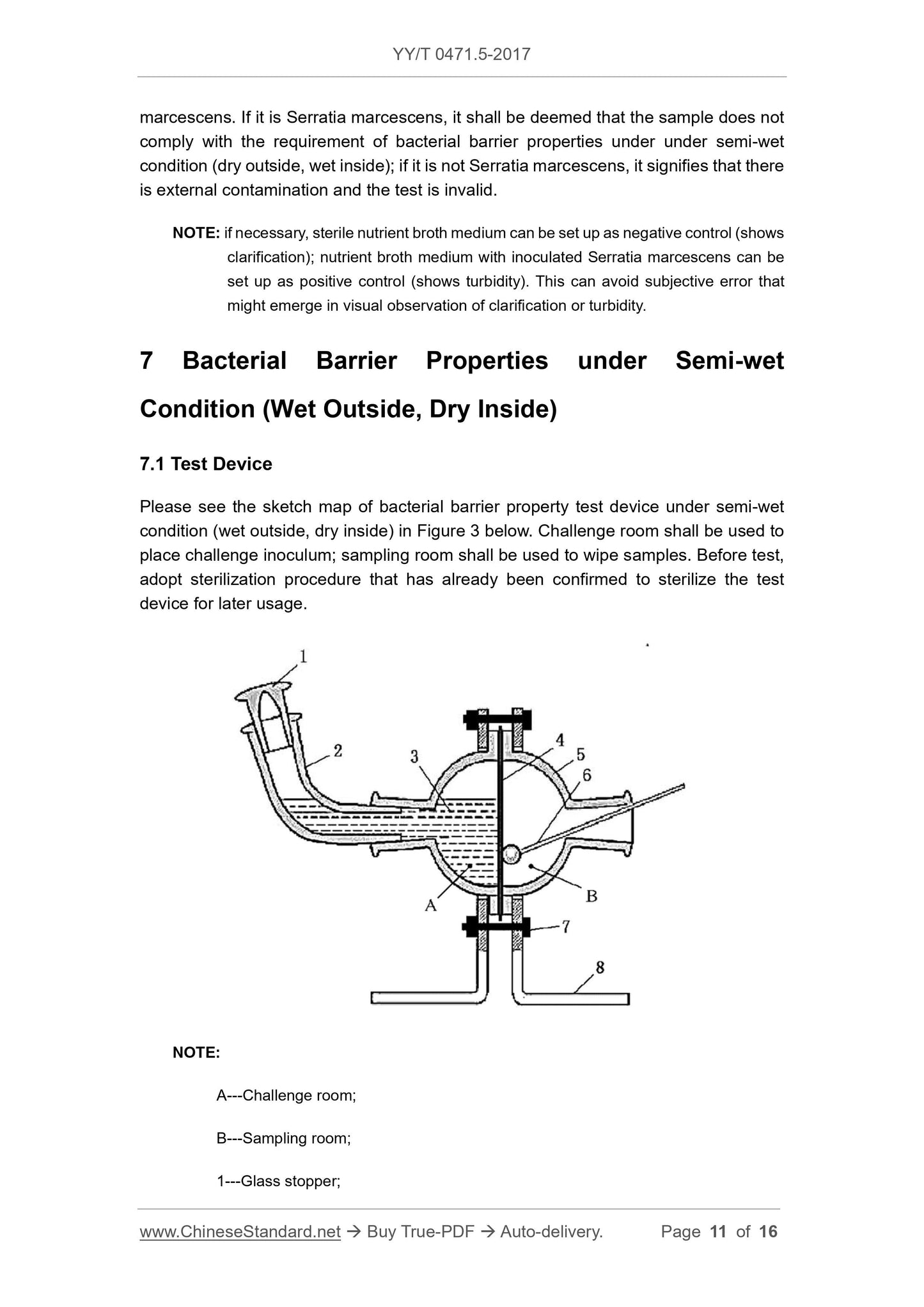 YY/T 0471.5-2017

marcescens. If it is Serratia marcescens, it shall be deemed that the sample does not comply with the requirement of bacterial barrier properties under under semi-wet condition (dry outside, wet inside); if it is not Serratia marcescens, it signifies that there is external contamination and the test is invalid.

NOTE: if necessary, sterile nutrient broth medium can be set up as negative control (shows clarification); nutrient broth medium with inoculated Serratia marcescens can be set up as positive control (shows turbidity). This can avoid subjective error that might emerge in visual observation of clarification or turbidity.

7 Bacterial Barrier Properties under Semi-wet Condition (Wet Outside, Dry Inside)

7.1 Test Device

Please see the sketch map of bacterial barrier property test device under semi-wet condition (wet outside, dry inside) in Figure 3 below. Challenge room shall be used to place challenge inoculum; sampling room shall be used to wipe samples. Before test, adopt sterilization procedure that has already been confirmed to sterilize the test device for later usage.

1
2
3
4
5
6
A
B
7
8

NOTE:

A---Challenge room;

B---Sampling room;

1---Glass stopper;

www.ChineseStandard.net → Buy True-PDF → Auto-delivery. Page 11 of 16