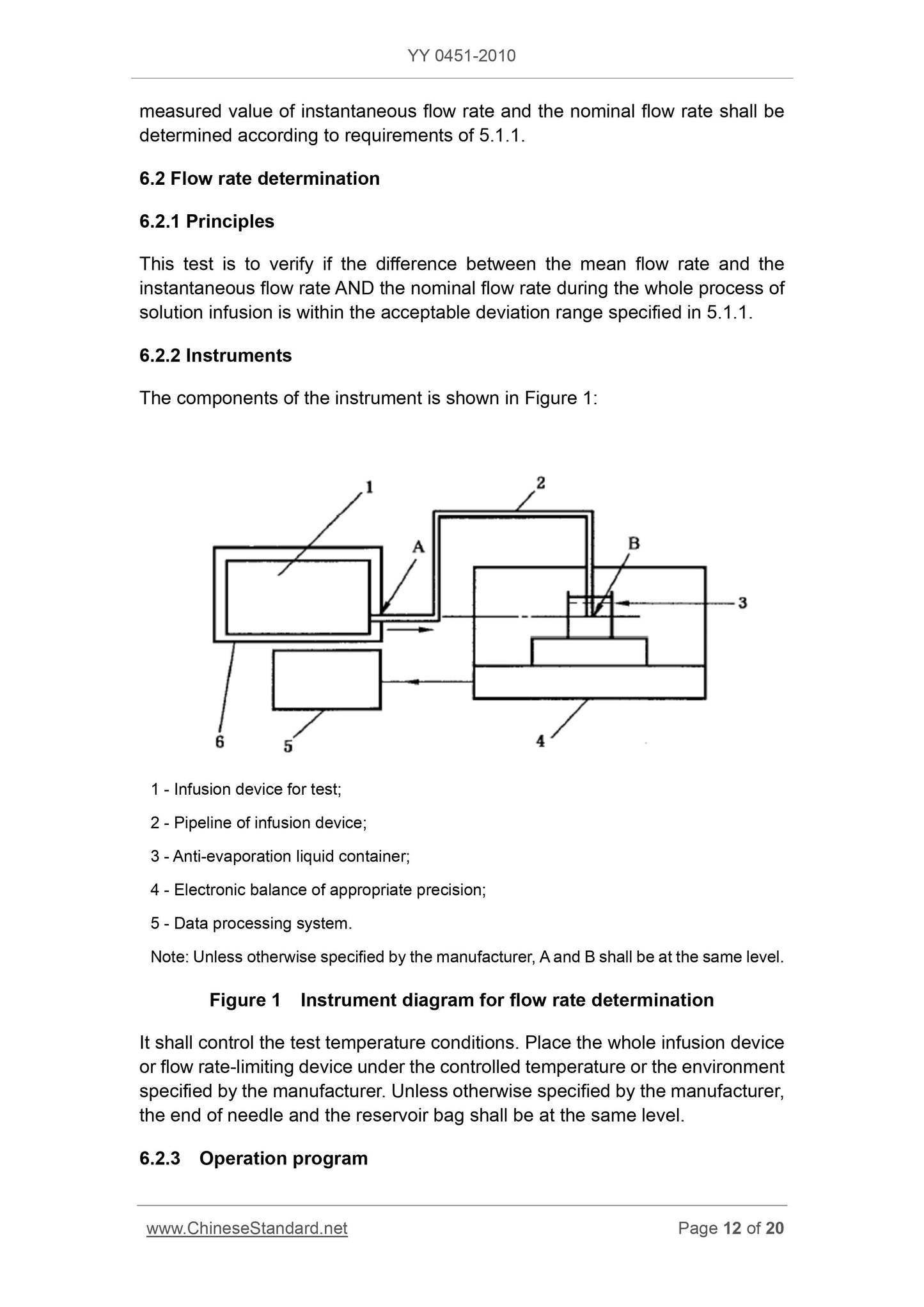 YY 0451-2010

measured value of instantaneous flow rate and the nominal flow rate shall be determined according to requirements of 5.1.1.

6.2 Flow rate determination

6.2.1 Principles

This test is to verify if the difference between the mean flow rate and the instantaneous flow rate AND the nominal flow rate during the whole process of solution infusion is within the acceptable deviation range specified in 5.1.1.

6.2.2 Instruments

The components of the instrument is shown in Figure 1:

1
2
A
B
3
6
5
4

1 - Infusion device for test;

2 - Pipeline of infusion device;

3 - Anti-evaporation liquid container;

4 - Electronic balance of appropriate precision;

5 - Data processing system.

Note: Unless otherwise specified by the manufacturer, A and B shall be at the same level.

Figure 1 Instrument diagram for flow rate determination

It shall control the test temperature conditions. Place the whole infusion device or flow rate-limiting device under the controlled temperature or the environment specified by the manufacturer. Unless otherwise specified by the manufacturer, the end of needle and the reservoir bag shall be at the same level.

6.2.3 Operation program

www.ChineseStandard.net
Page 12 of 20