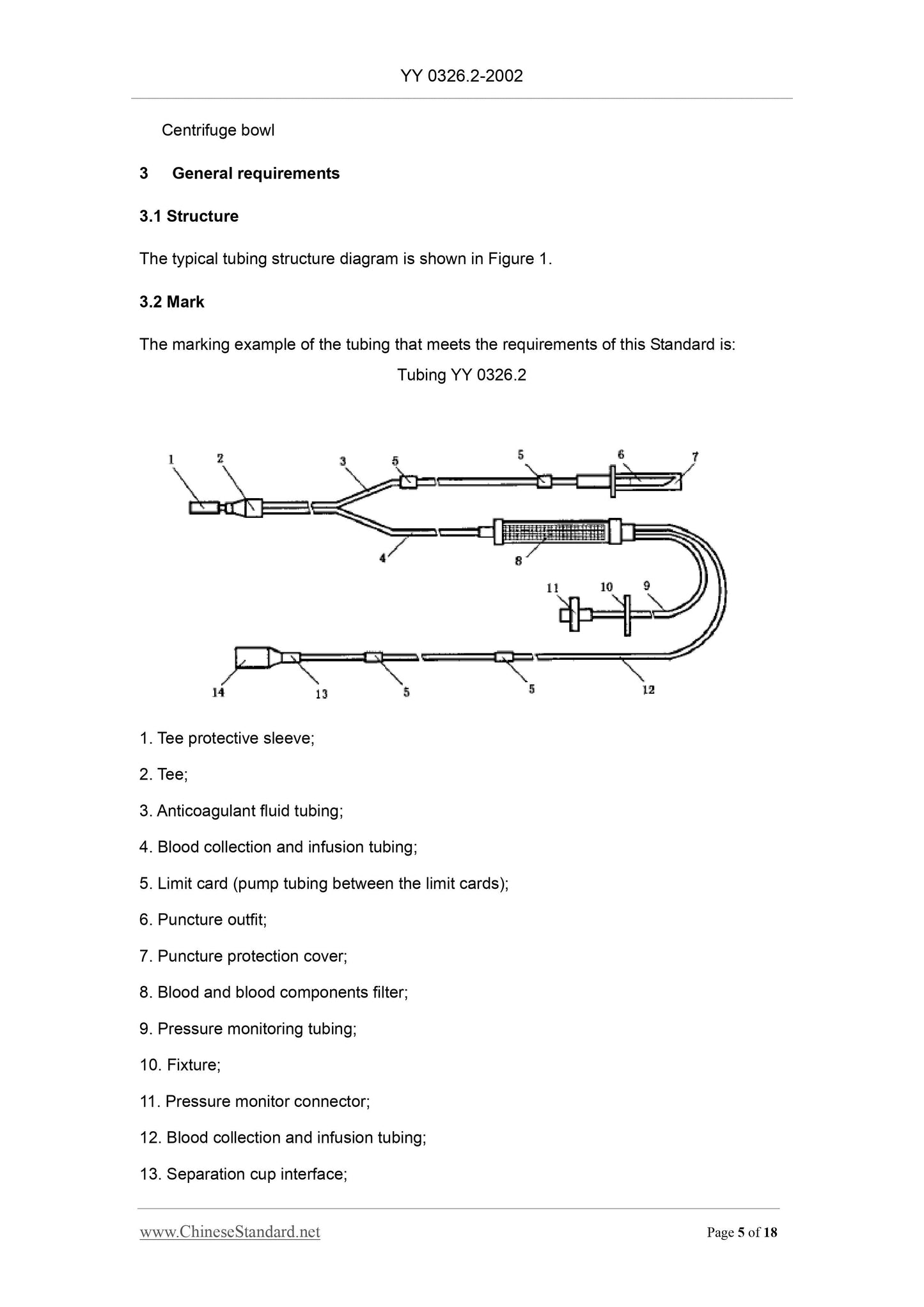 YY 0326.2-2002

Centrifuge bowl

3 General requirements

3.1 Structure

The typical tubing structure diagram is shown in Figure 1.

3.2 Mark

The marking example of the tubing that meets the requirements of this Standard is:

Tubing YY 0326.2

1 2 3 5 5 6 7 4 8 11 10 9 14 13 5 5 12

1. Tee protective sleeve;

2. Tee;

3. Anticoagulant fluid tubing;

4. Blood collection and infusion tubing;

5. Limit card (pump tubing between the limit cards);

6. Puncture outfit;

7. Puncture protection cover;

8. Blood and blood components filter;

9. Pressure monitoring tubing;

10. Fixture;

11. Pressure monitor connector;

12. Blood collection and infusion tubing;

13. Separation cup interface;

www.ChineseStandard.net Page 5 of 18