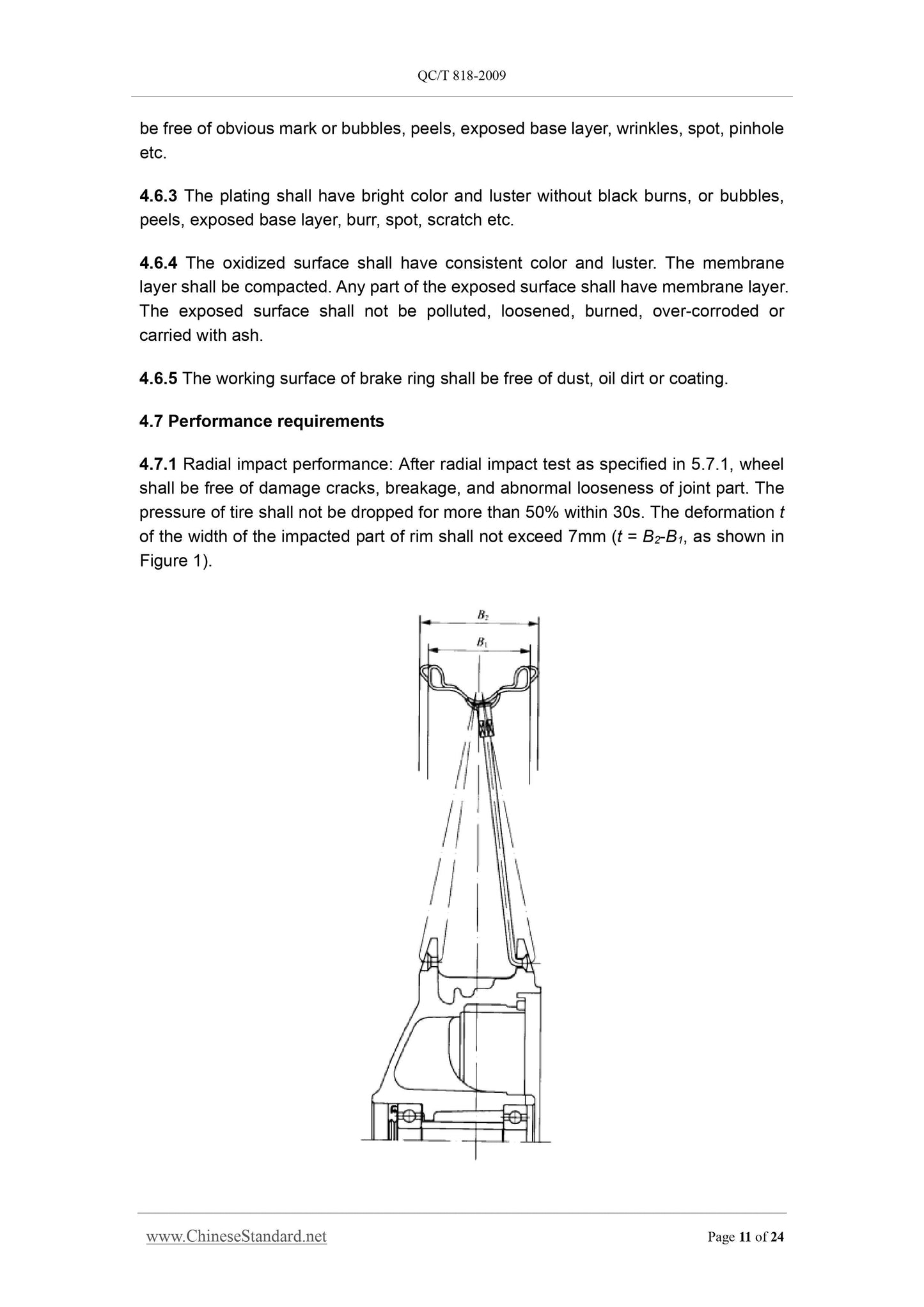 QC/T 818-2009

be free of obvious mark or bubbles, peels, exposed base layer, wrinkles, spot, pinhole etc.

4.6.3 The plating shall have bright color and luster without black burns, or bubbles, peels, exposed base layer, burr, spot, scratch etc.

4.6.4 The oxidized surface shall have consistent color and luster. The membrane layer shall be compacted. Any part of the exposed surface shall have membrane layer. The exposed surface shall not be polluted, loosened, burned, over-corroded or carried with ash.

4.6.5 The working surface of brake ring shall be free of dust, oil dirt or coating.

4.7 Performance requirements

4.7.1 Radial impact performance: After radial impact test as specified in 5.7.1, wheel shall be free of damage cracks, breakage, and abnormal looseness of joint part. The pressure of tire shall not be dropped for more than 50% within 30s. The deformation $t$ of the width of the impacted part of rim shall not exceed 7mm ($t = B_2$-$B_1$, as shown in Figure 1).

$B_2$

$B_1$

www.ChineseStandard.net

Page 11 of 24