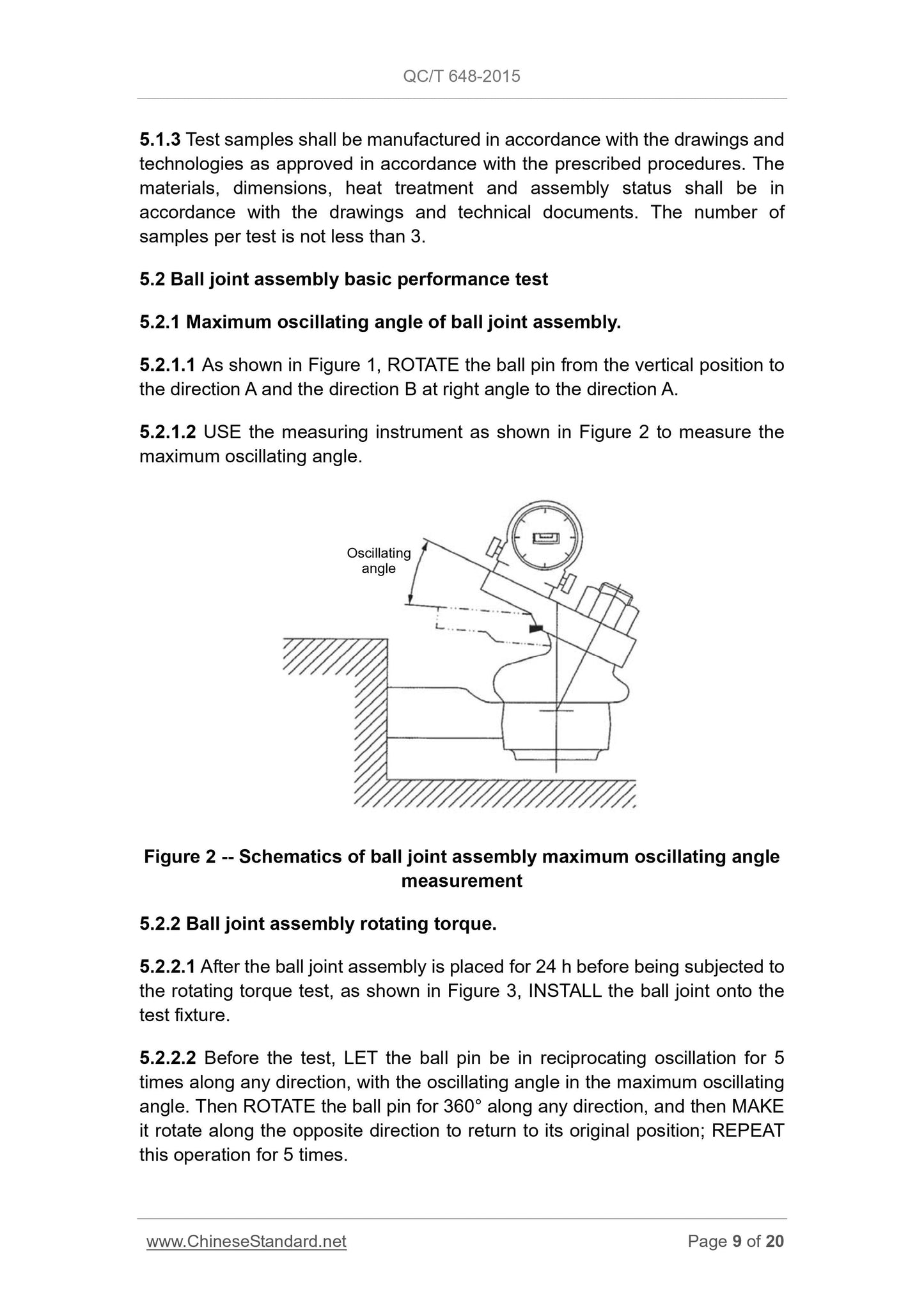 QC/T 648-2015

5.1.3 Test samples shall be manufactured in accordance with the drawings and technologies as approved in accordance with the prescribed procedures. The materials, dimensions, heat treatment and assembly status shall be in accordance with the drawings and technical documents. The number of samples per test is not less than 3.

5.2 Ball joint assembly basic performance test

5.2.1 Maximum oscillating angle of ball joint assembly.

5.2.1.1 As shown in Figure 1, ROTATE the ball pin from the vertical position to the direction A and the direction B at right angle to the direction A.

5.2.1.2 USE the measuring instrument as shown in Figure 2 to measure the maximum oscillating angle.

Oscillating angle

Figure 2 -- Schematics of ball joint assembly maximum oscillating angle measurement

5.2.2 Ball joint assembly rotating torque.

5.2.2.1 After the ball joint assembly is placed for 24 h before being subjected to the rotating torque test, as shown in Figure 3, INSTALL the ball joint onto the test fixture.

5.2.2.2 Before the test, LET the ball pin be in reciprocating oscillation for 5 times along any direction, with the oscillating angle in the maximum oscillating angle. Then ROTATE the ball pin for 360° along any direction, and then MAKE it rotate along the opposite direction to return to its original position; REPEAT this operation for 5 times.

www.ChineseStandard.net Page 9 of 20