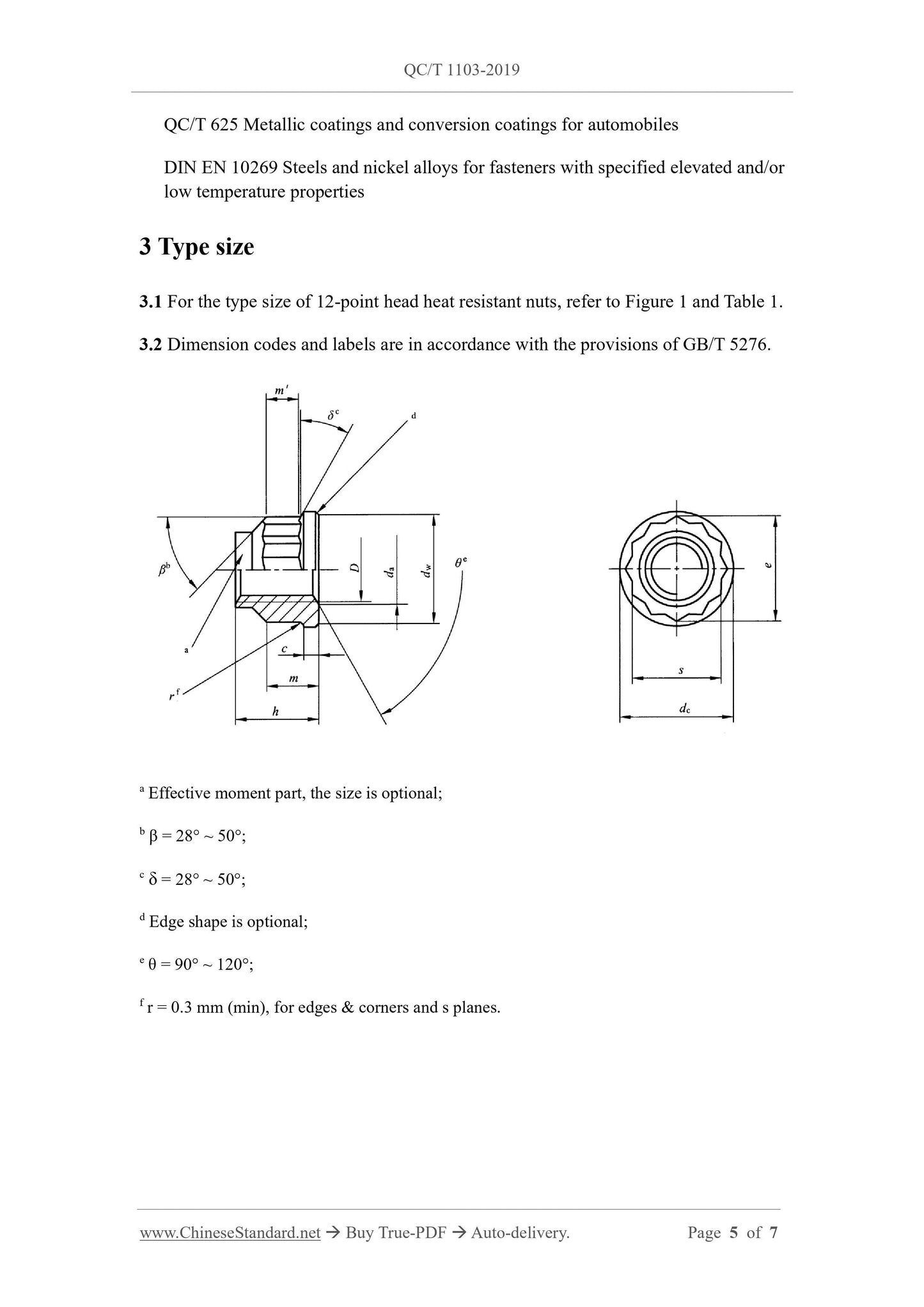 QC/T 1103-2019

QC/T 625 Metallic coatings and conversion coatings for automobiles

DIN EN 10269 Steels and nickel alloys for fasteners with specified elevated and/or low temperature properties

3 Type size

3.1 For the type size of 12-point head heat resistant nuts, refer to Figure 1 and Table 1.

3.2 Dimension codes and labels are in accordance with the provisions of GB/T 5276.

$m'$
$\delta^c$
d
$\beta^b$
$D$
$d_a$
$d_w$
$\theta^e$
a
$c$
$m$
$r^f$
$h$

$e$
$s$
$d_c$

$^a$ Effective moment part, the size is optional;

$^b$ β = 28° ~ 50°;

$^c$ δ = 28° ~ 50°;

$^d$ Edge shape is optional;

$^e$ θ = 90° ~ 120°;

$^f$ r = 0.3 mm (min), for edges & corners and s planes.

www.ChineseStandard.net → Buy True-PDF → Auto-delivery. Page 5 of 7