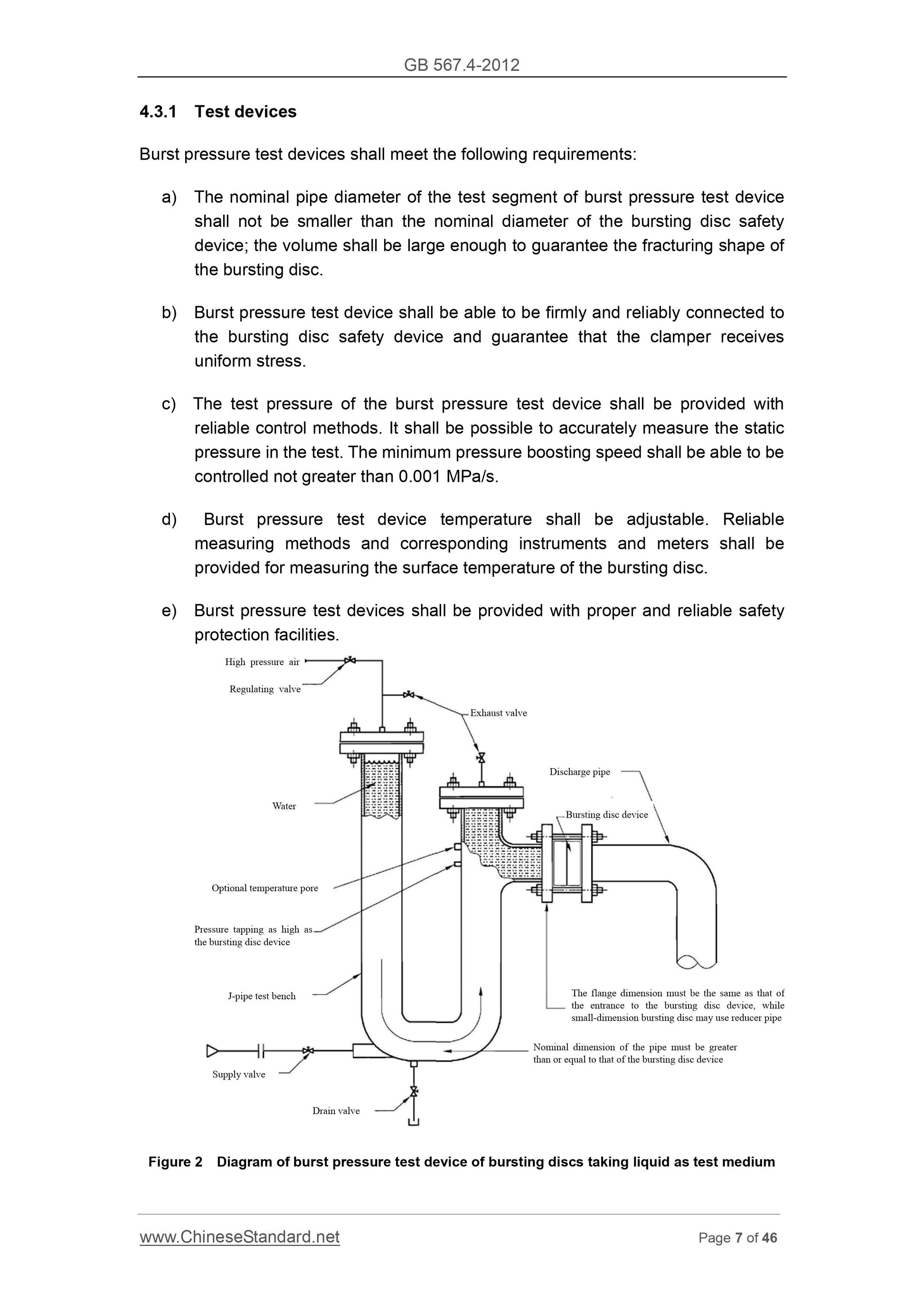 GB 567.4-2012

4.3.1 Test devices

Burst pressure test devices shall meet the following requirements:

a) The nominal pipe diameter of the test segment of burst pressure test device shall not be smaller than the nominal diameter of the bursting disc safety device; the volume shall be large enough to guarantee the fracturing shape of the bursting disc.

b) Burst pressure test device shall be able to be firmly and reliably connected to the bursting disc safety device and guarantee that the clamper receives uniform stress.

c) The test pressure of the burst pressure test device shall be provided with reliable control methods. It shall be possible to accurately measure the static pressure in the test. The minimum pressure boosting speed shall be able to be controlled not greater than 0.001 MPa/s.

d) Burst pressure test device temperature shall be adjustable. Reliable measuring methods and corresponding instruments and meters shall be provided for measuring the surface temperature of the bursting disc.

e) Burst pressure test devices shall be provided with proper and reliable safety protection facilities.

High pressure air
Regulating valve
Exhaust valve
Discharge pipe
Water
Bursting disc device
Optional temperature pore
Pressure tapping as high as the bursting disc device
J-pipe test bench
The flange dimension must be the same as that of the entrance to the bursting disc device, while small-dimension bursting disc may use reducer pipe
Nominal dimension of the pipe must be greater than or equal to that of the bursting disc device
Supply valve
Drain valve

Figure 2 Diagram of burst pressure test device of bursting discs taking liquid as test medium

www.ChineseStandard.net
Page 7 of 46