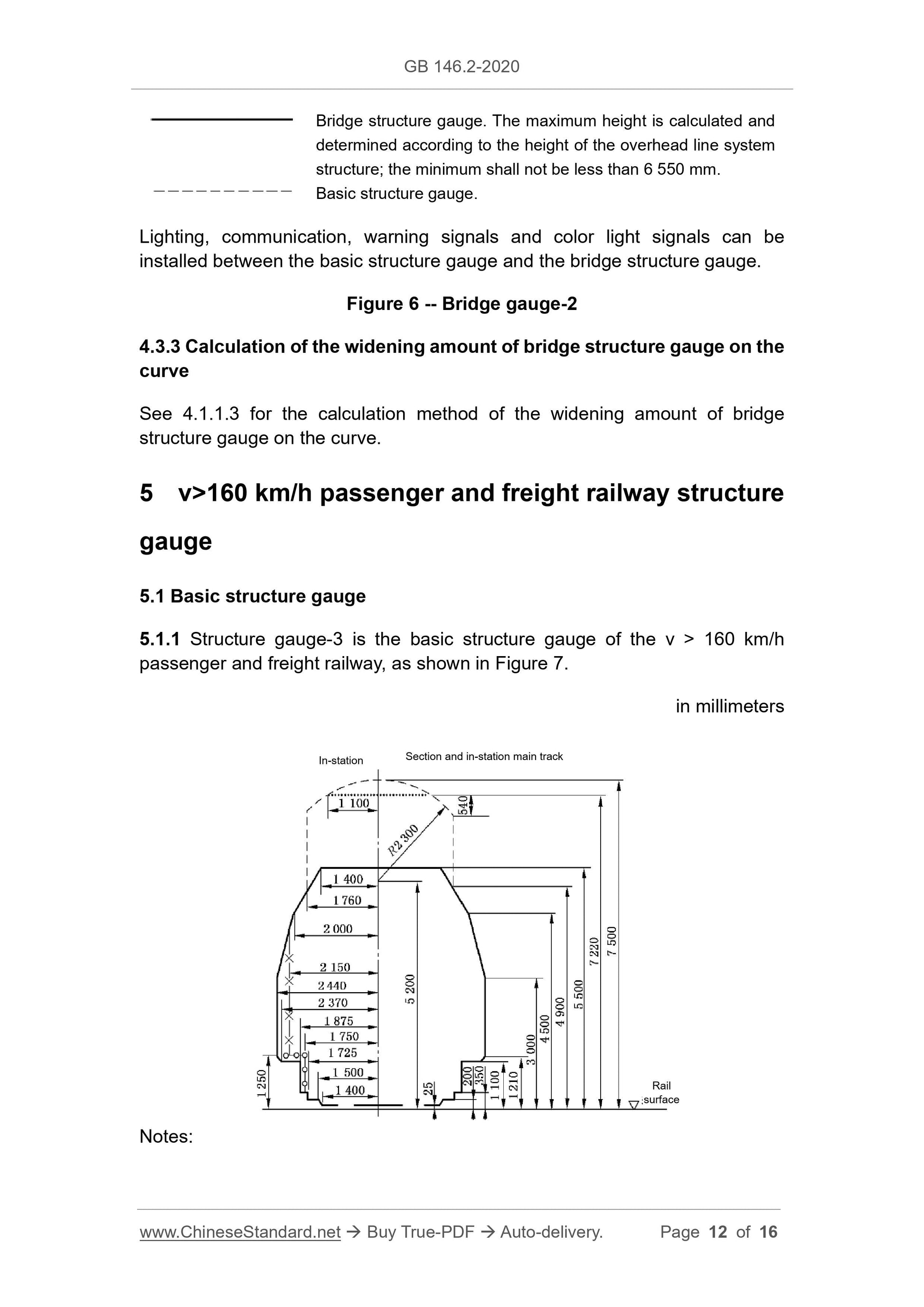 GB 146.2-2020

Bridge structure gauge. The maximum height is calculated and determined according to the height of the overhead line system structure; the minimum shall not be less than 6 550 mm.

Basic structure gauge.

Lighting, communication, warning signals and color light signals can be installed between the basic structure gauge and the bridge structure gauge.

Figure 6 -- Bridge gauge-2

4.3.3 Calculation of the widening amount of bridge structure gauge on the curve

See 4.1.1.3 for the calculation method of the widening amount of bridge structure gauge on the curve.

5 v>160 km/h passenger and freight railway structure gauge

5.1 Basic structure gauge

5.1.1 Structure gauge-3 is the basic structure gauge of the v > 160 km/h passenger and freight railway, as shown in Figure 7.

in millimeters

In-station

Section and in-station main track

1 100

540

R2 300

1 400

1 760

2 000

2 150

2 440

2 370

1 875

1 750

1 725

1 500

1 400

1 250

5 200

25

200

350

1 100

1 210

3 000

4 500

4 900

5 500

7 220

7 500

Rail surface

Notes:

www.ChineseStandard.net → Buy True-PDF → Auto-delivery. Page 12 of 16