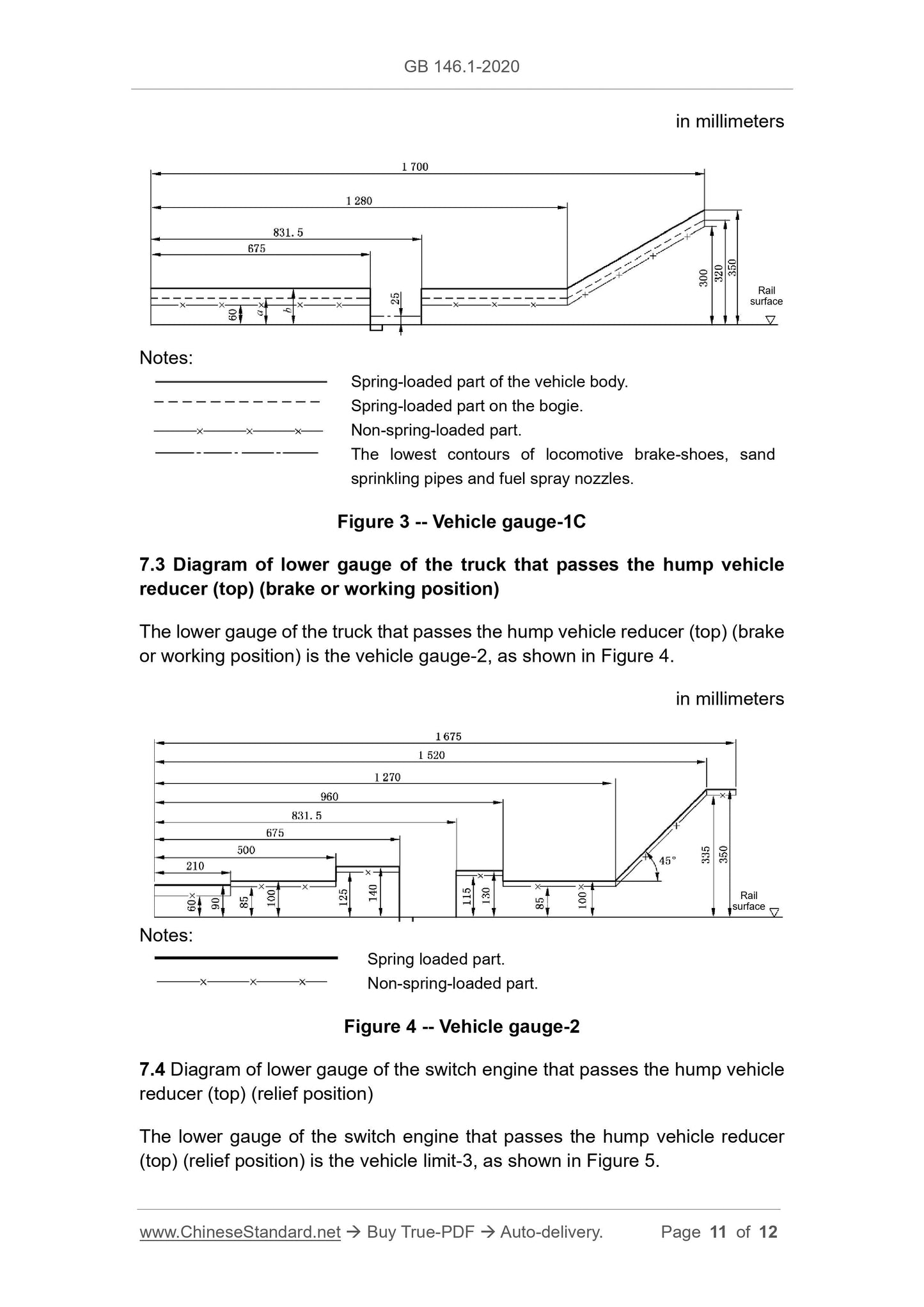 GB 146.1-2020

in millimeters

1 700

1 280

831. 5

675

60

a

b

25

300

320

350

Rail surface

Notes:

Spring-loaded part of the vehicle body.

Spring-loaded part on the bogie.

Non-spring-loaded part.

The lowest contours of locomotive brake-shoes, sand sprinkling pipes and fuel spray nozzles.

Figure 3 -- Vehicle gauge-1C

7.3 Diagram of lower gauge of the truck that passes the hump vehicle reducer (top) (brake or working position)

The lower gauge of the truck that passes the hump vehicle reducer (top) (brake or working position) is the vehicle gauge-2, as shown in Figure 4.

in millimeters

1 675

1 520

1 270

960

831. 5

675

500

210

60

90

85

100

125

140

115

130

85

100

45°

335

350

Rail surface

Notes:

Spring loaded part.

Non-spring-loaded part.

Figure 4 -- Vehicle gauge-2

7.4 Diagram of lower gauge of the switch engine that passes the hump vehicle reducer (top) (relief position)

The lower gauge of the switch engine that passes the hump vehicle reducer (top) (relief position) is the vehicle limit-3, as shown in Figure 5.

www.ChineseStandard.net → Buy True-PDF → Auto-delivery. Page 11 of 12