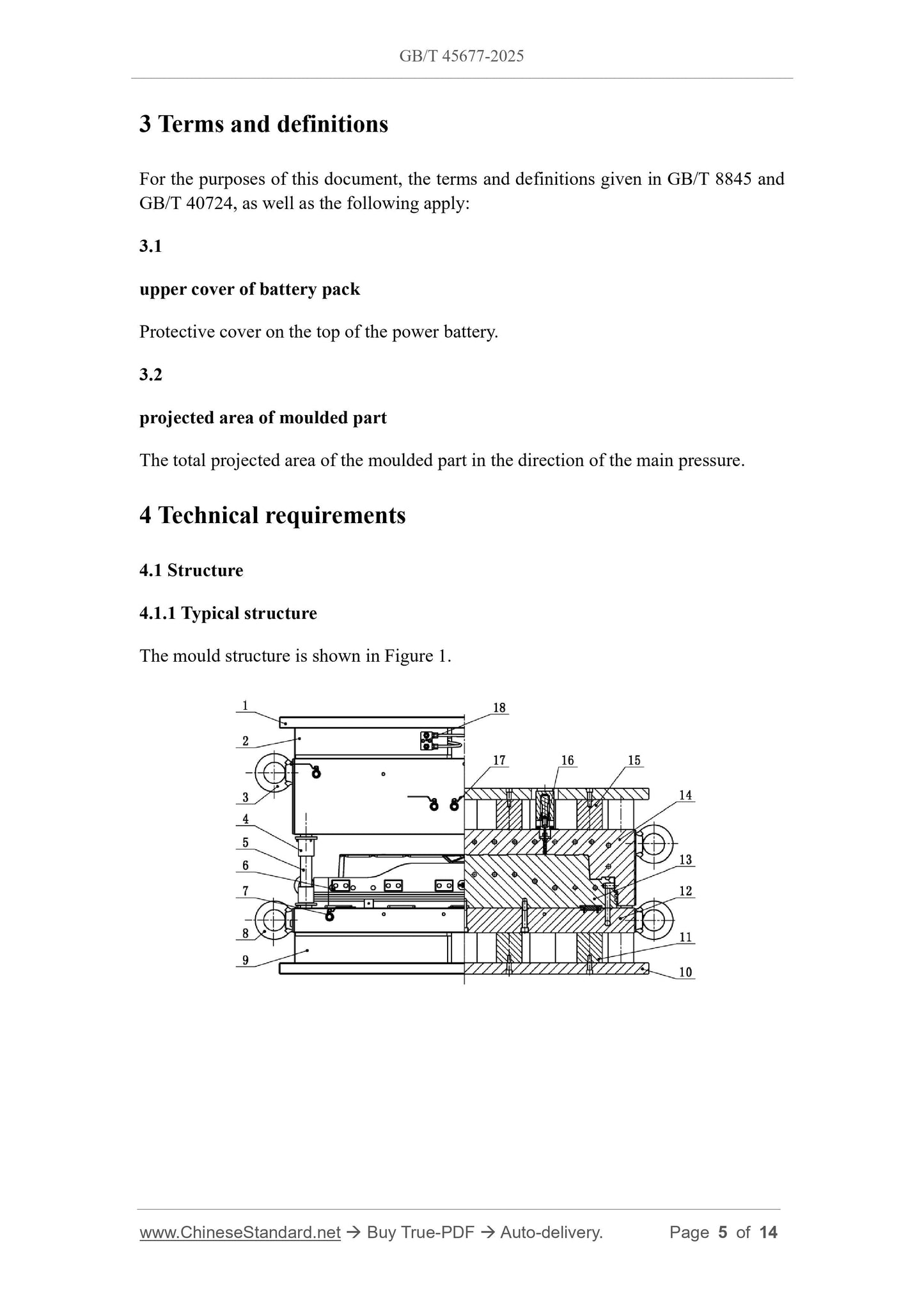 GB/T 45677-2025

3 Terms and definitions

For the purposes of this document, the terms and definitions given in GB/T 8845 and GB/T 40724, as well as the following apply:

3.1

upper cover of battery pack

Protective cover on the top of the power battery.

3.2

projected area of moulded part

The total projected area of the moulded part in the direction of the main pressure.

4 Technical requirements

4.1 Structure

4.1.1 Typical structure

The mould structure is shown in Figure 1.

1
2
3
4
5
6
7
8
9
18
17
16
15
14
13
12
11
10

www.ChineseStandard.net → Buy True-PDF → Auto-delivery. Page 5 of 14